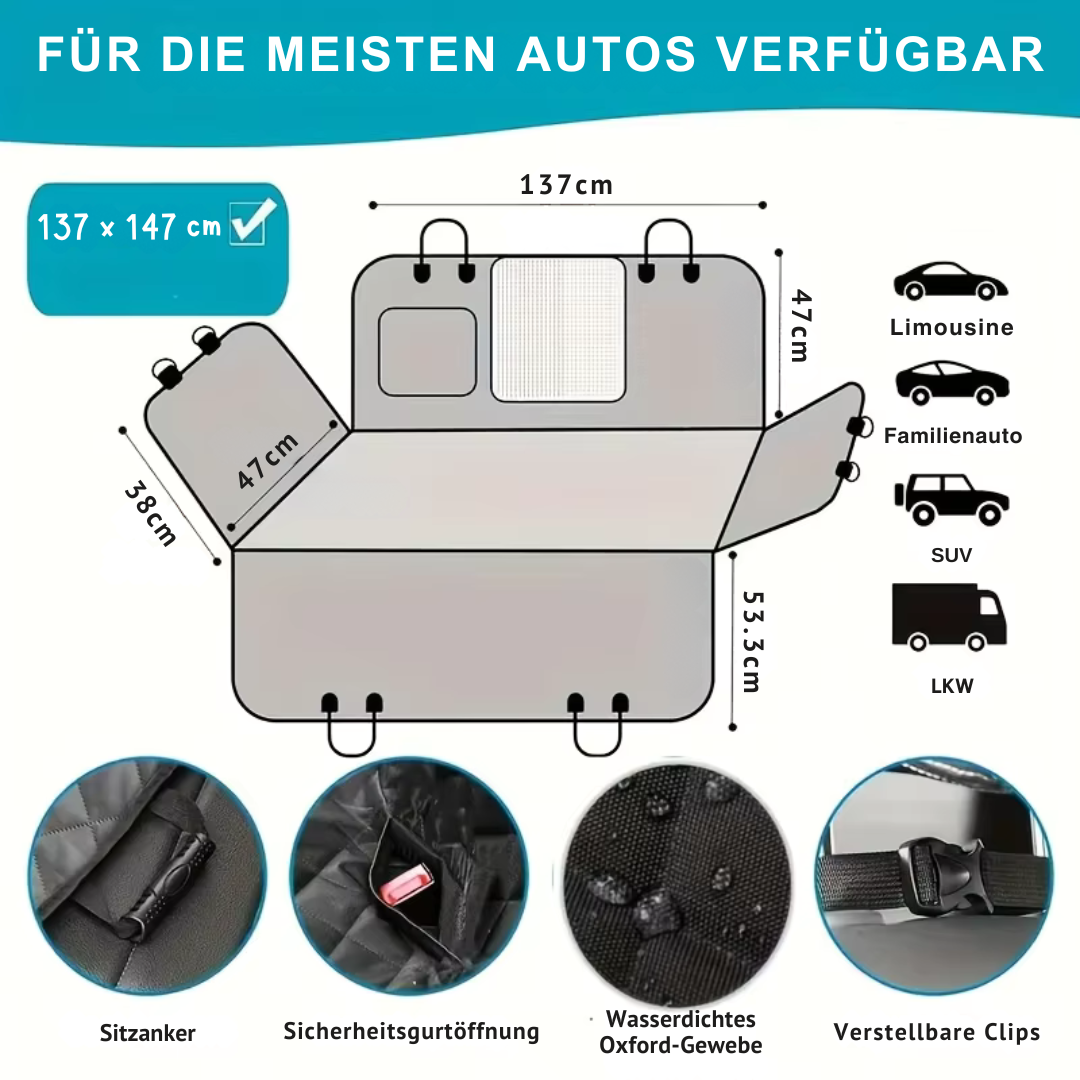 FÜR DIE MEISTEN AUTOS VERFÜGBAR

137 × 147 cm

137cm

47cm

47cm

38cm

53.3cm

Limousine

Familienauto

SUV

LKW

Sitzanker

Sicherheitsgurtöffnung

Wasserdichtes Oxford-Gewebe

Verstellbare Clips