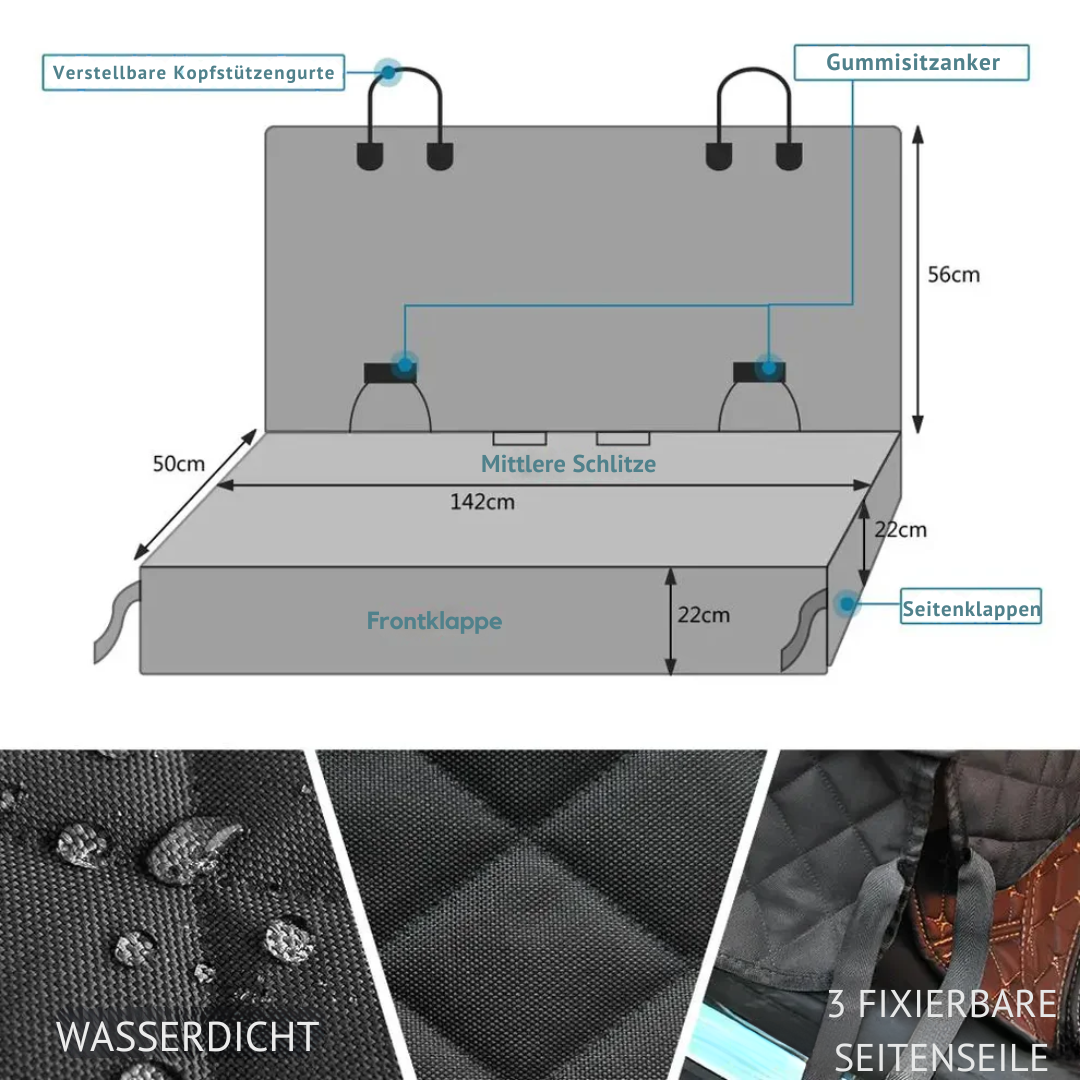 Verstellbare Kopfstützengurte

Gummisitzanker

56cm

50cm

Mittlere Schlitze

142cm

22cm

Frontklappe

22cm

Seitenklappen

WASSERDICHT

3 FIXIERBARE SEITENSEILE