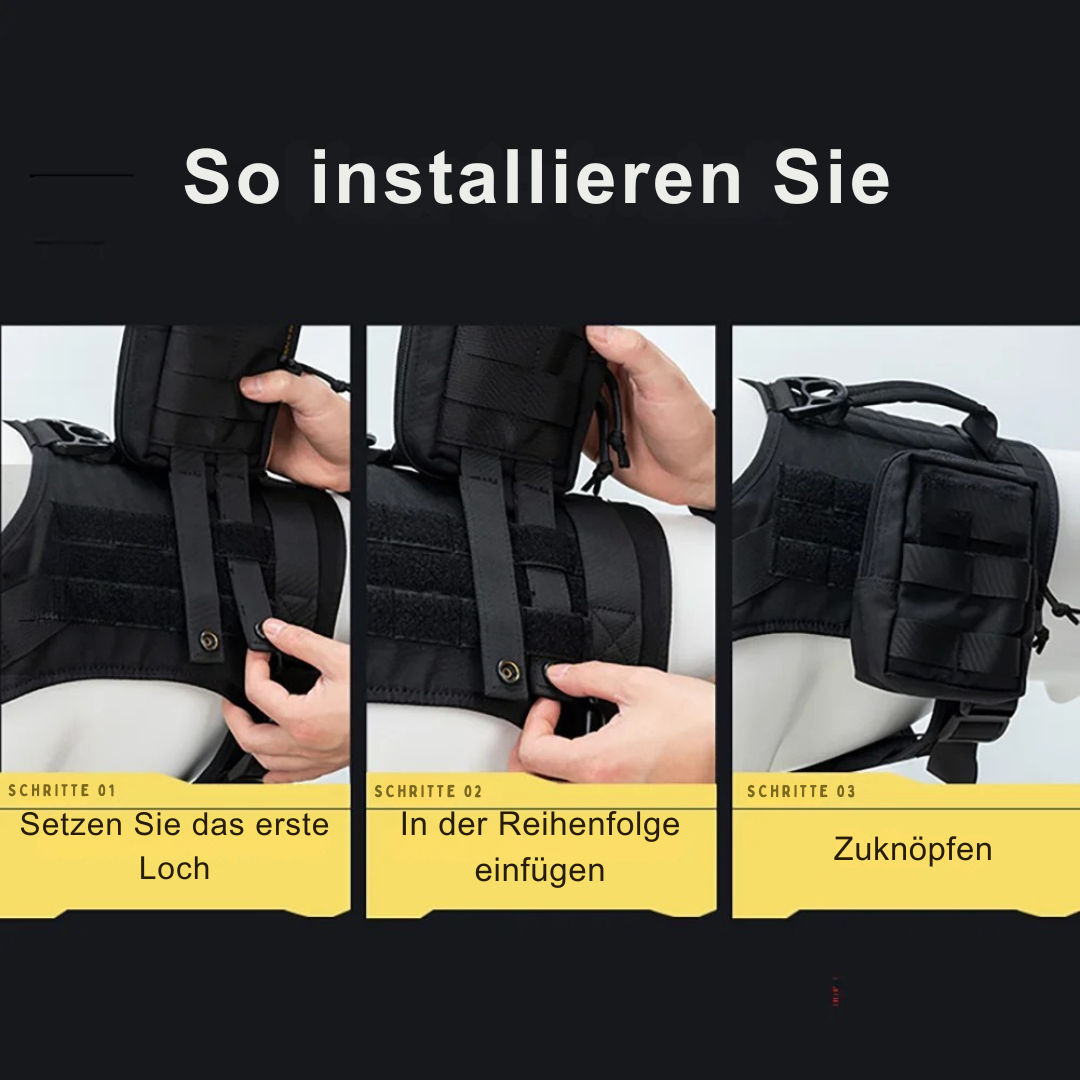 So installieren Sie

SCHRITTE 01
Setzen Sie das erste Loch

SCHRITTE 02
In der Reihenfolge einfügen

SCHRITTE 03
Zuknöpfen