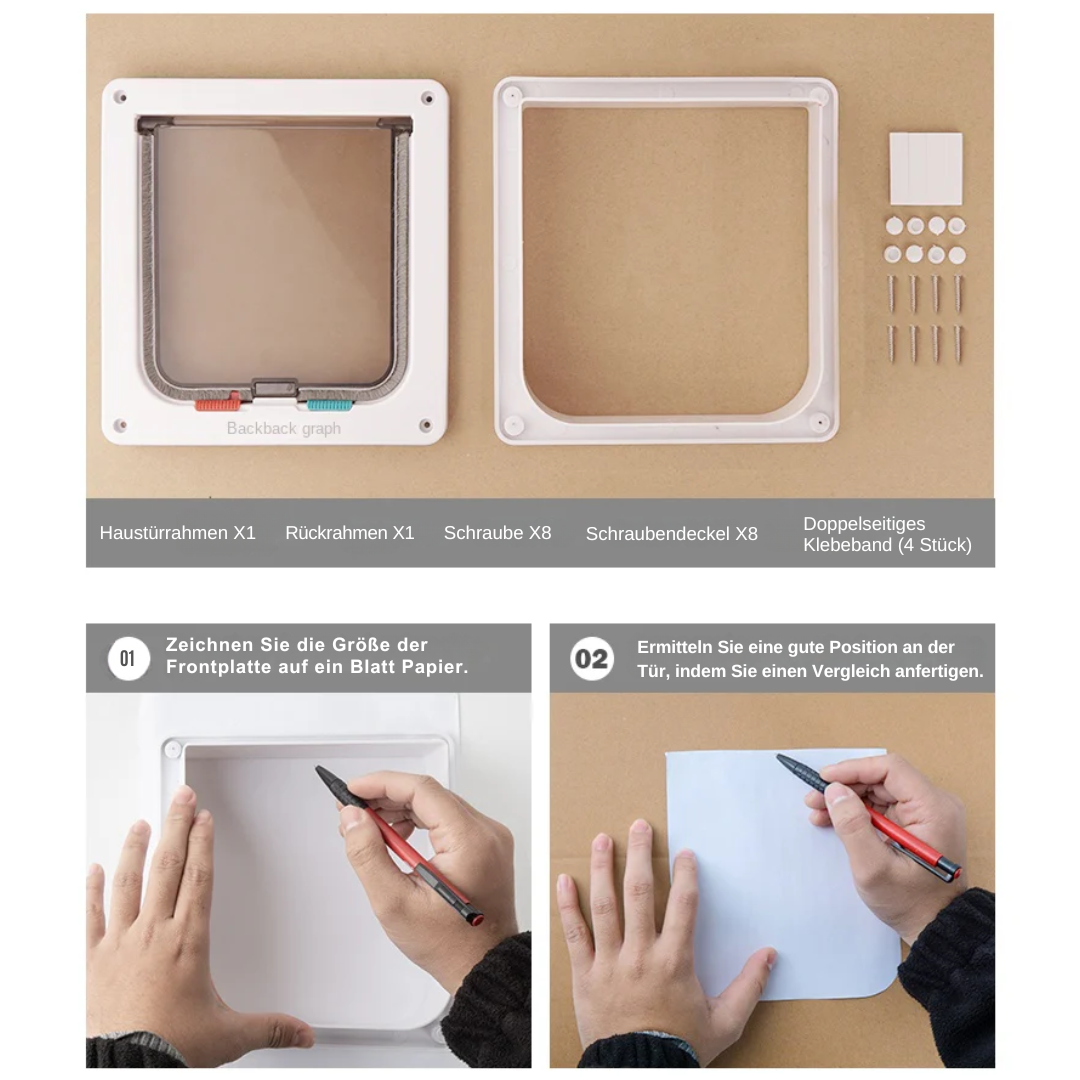 Backback graph

Haustürrahmen X1

Rückrahmen X1

Schraube X8

Schraubendeckel X8

Doppelseitiges Klebeband (4 Stück)

01 Zeichnen Sie die Größe der Frontplatte auf ein Blatt Papier.

02 Ermitteln Sie eine gute Position an der Tür, indem Sie einen Vergleich anfertigen.