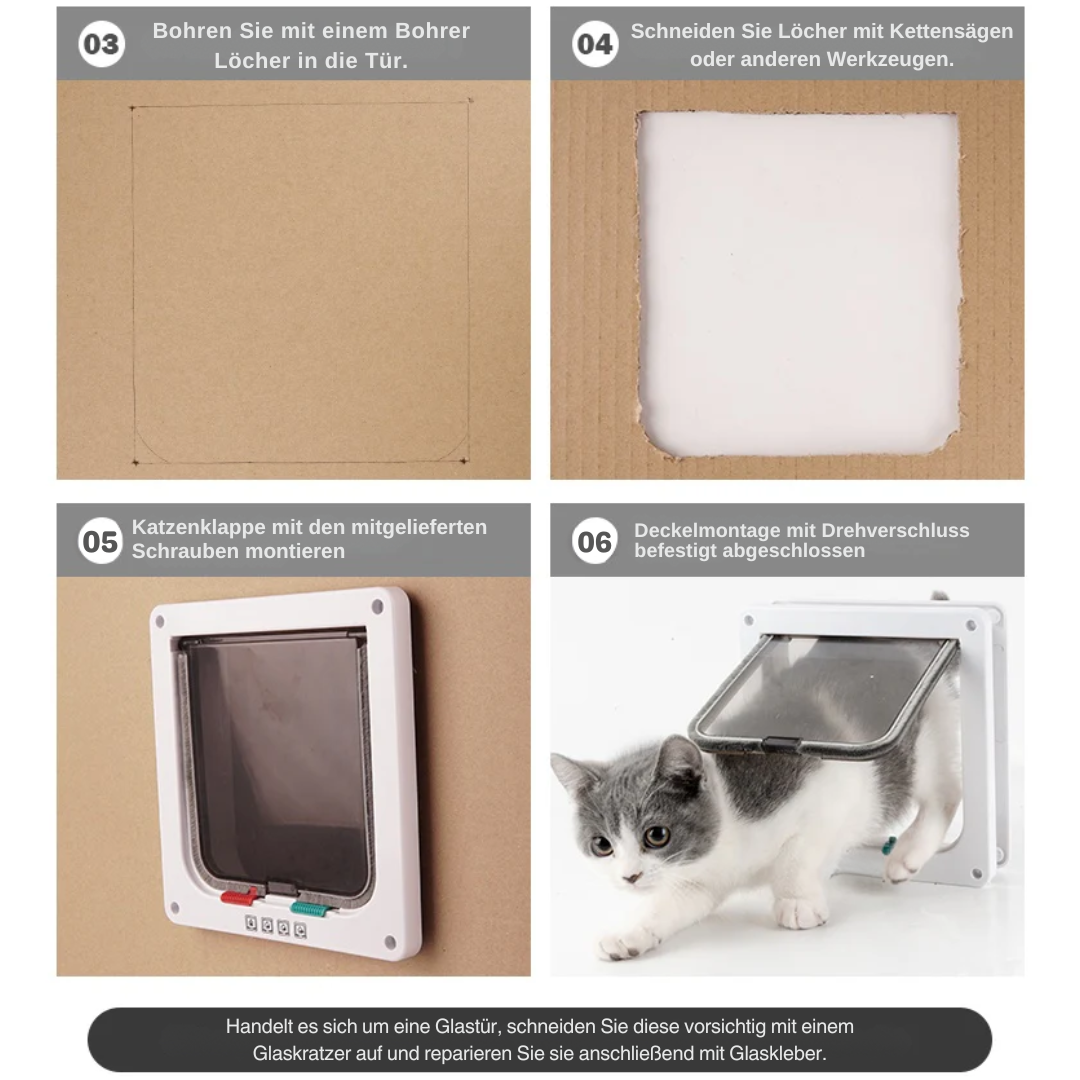 03 Bohren Sie mit einem Bohrer Löcher in die Tür.

04 Schneiden Sie Löcher mit Kettensägen oder anderen Werkzeugen.

05 Katzenklappe mit den mitgelieferten Schrauben montieren

06 Deckelmontage mit Drehverschluss befestigt abgeschlossen

Handelt es sich um eine Glastür, schneiden Sie diese vorsichtig mit einem Glaskratzer auf und reparieren Sie sie anschließend mit Glaskleber.