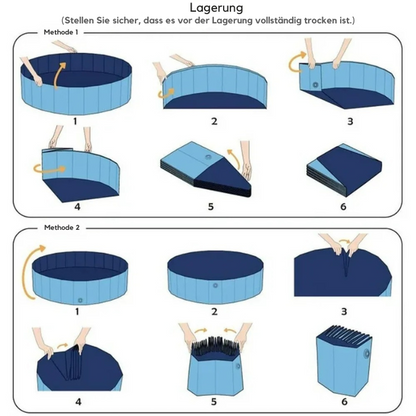 Lagerung
(Stellen Sie sicher, dass es vor der Lagerung vollständig trocken ist.)

Methode 1

1
2
3
4
5
6

Methode 2

1
2
3
4
5
6