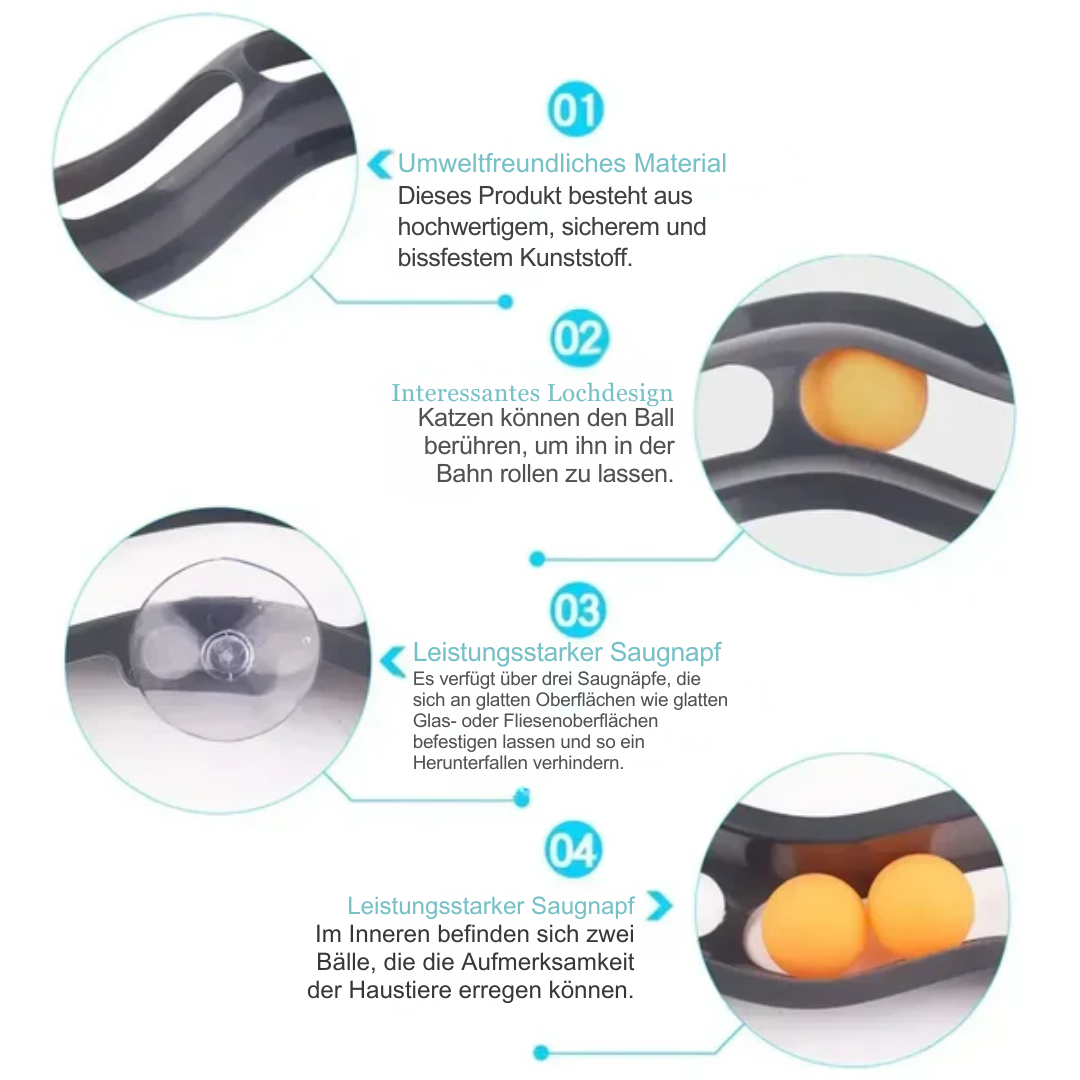 01

Umweltfreundliches Material
Dieses Produkt besteht aus hochwertigem, sicherem und bissfestem Kunststoff.

02

Interessantes Lochdesign
Katzen können den Ball berühren, um ihn in der Bahn rollen zu lassen.

03

Leistungsstarker Saugnapf
Es verfügt über drei Saugnäpfe, die sich an glatten Oberflächen wie glatten Glas- oder Fliesenoberflächen befestigen lassen und so ein Herunterfallen verhindern.

04

Leistungsstarker Saugnapf
Im Inneren befinden sich zwei Bälle, die die Aufmerksamkeit der Haustiere erregen können.