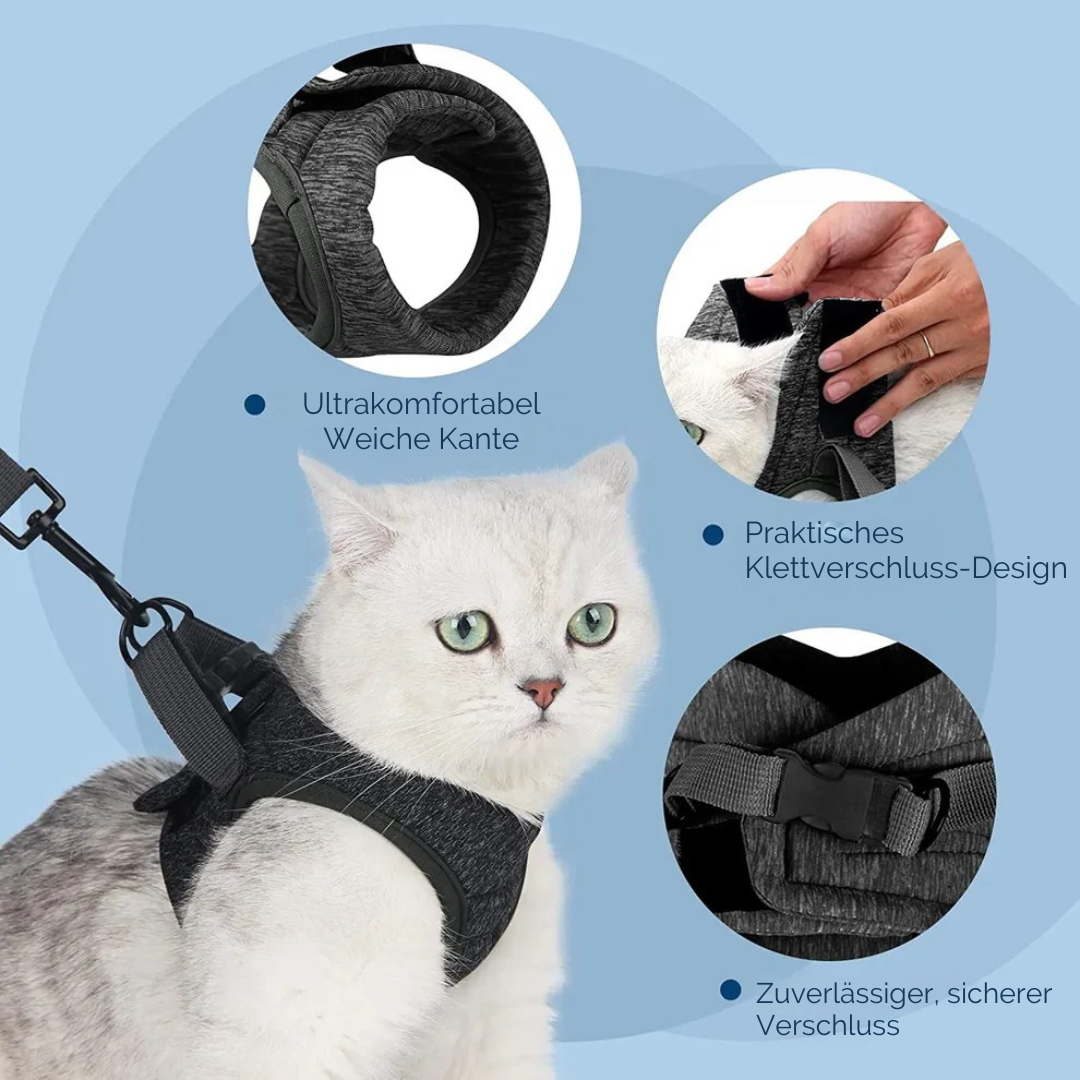 Ultrakomfortabel
Weiche Kante

Praktisches
Klettverschluss-Design

Zuverlässiger, sicherer
Verschluss