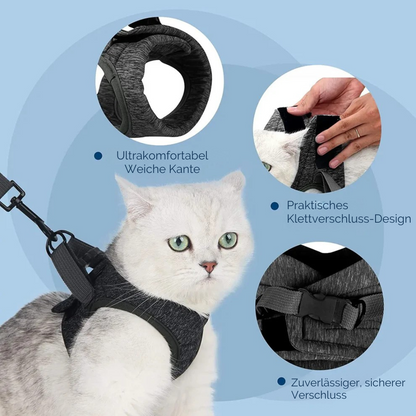 Ultrakomfortabel
Weiche Kante

Praktisches
Klettverschluss-Design

Zuverlässiger, sicherer
Verschluss