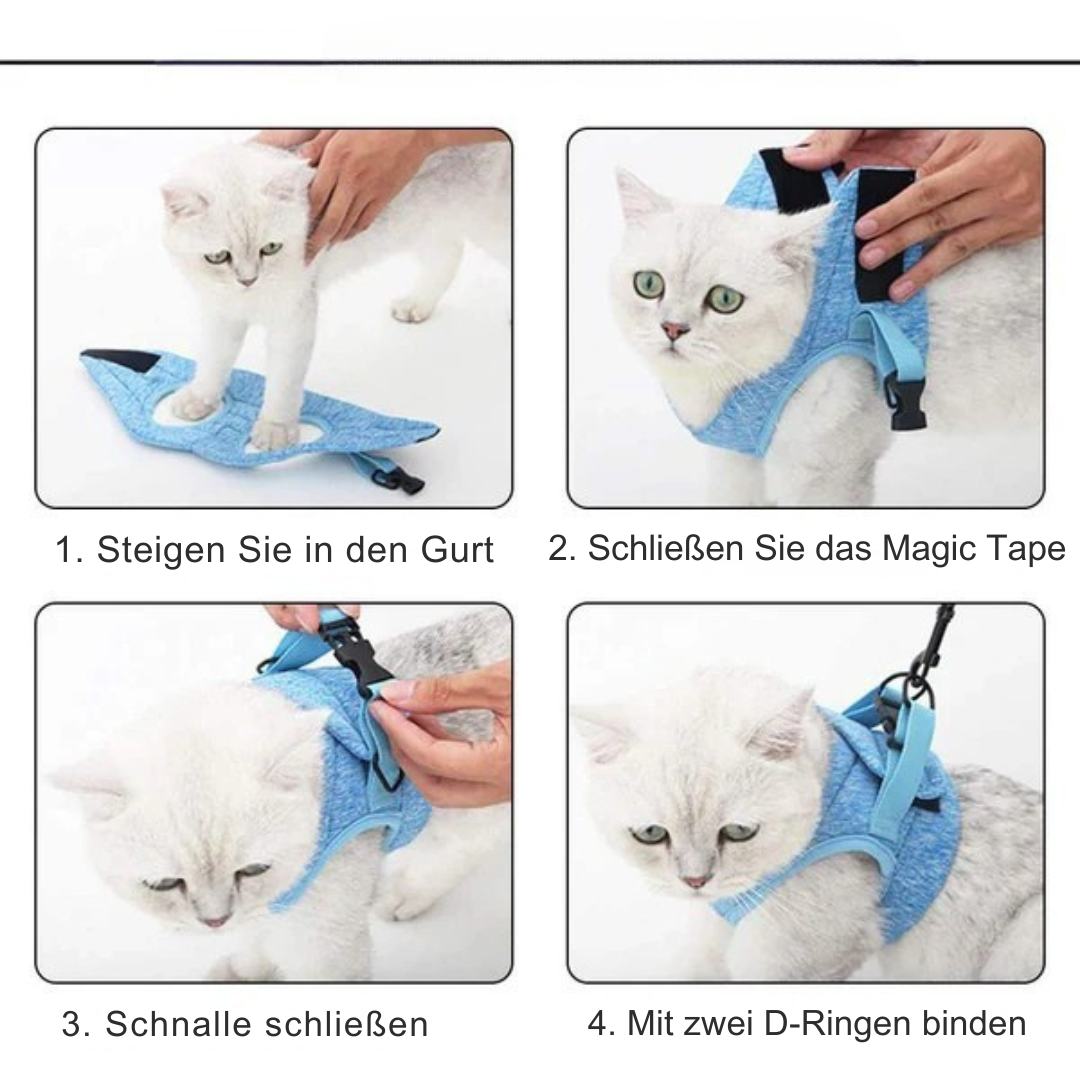 1. Steigen Sie in den Gurt

2. Schließen Sie das Magic Tape

3. Schnalle schließen

4. Mit zwei D-Ringen binden