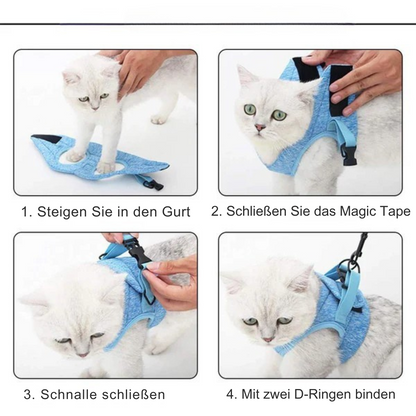 1. Steigen Sie in den Gurt

2. Schließen Sie das Magic Tape

3. Schnalle schließen

4. Mit zwei D-Ringen binden