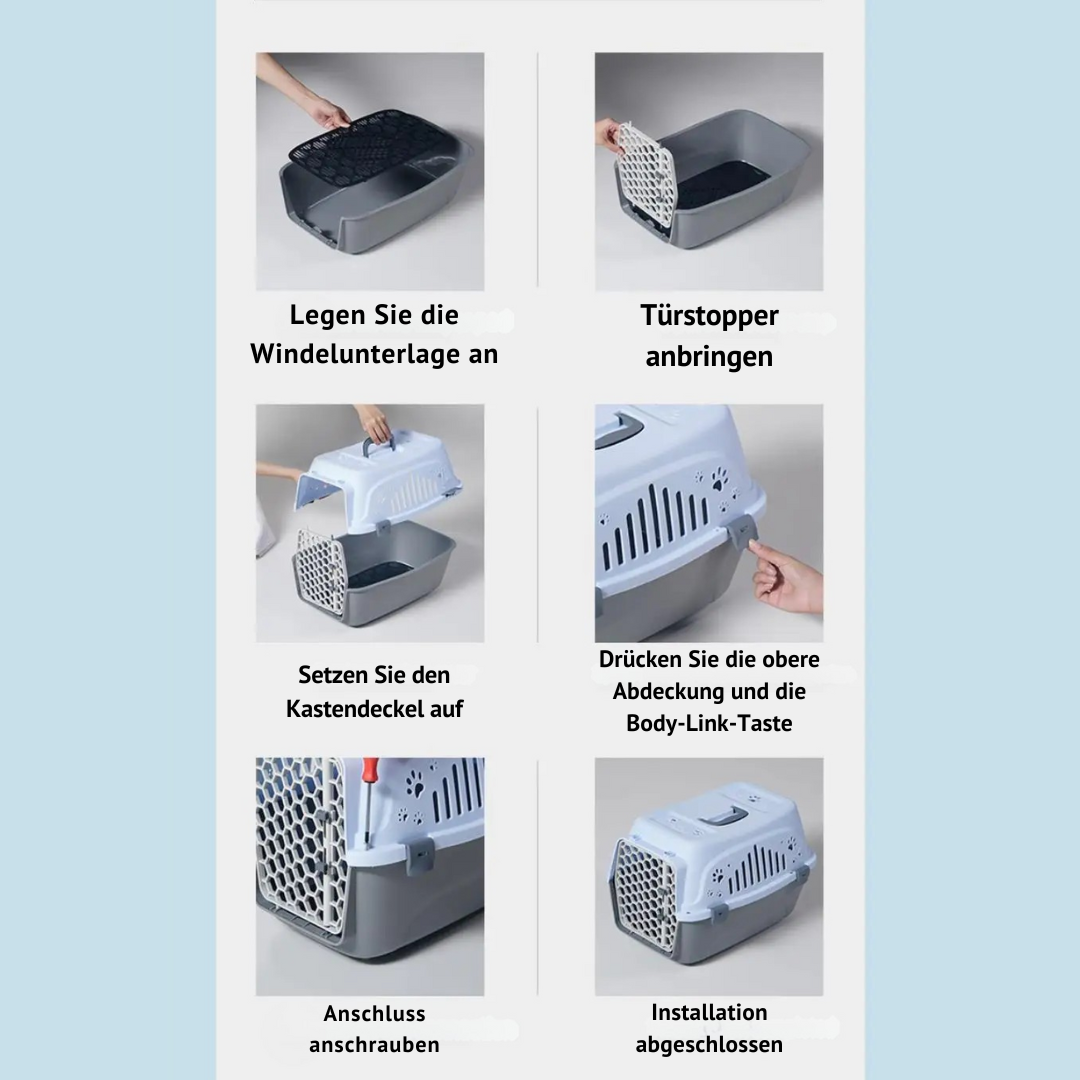 Legen Sie die Windelunterlage an

Türstopper anbringen

Setzen Sie den Kastendeckel auf

Drücken Sie die obere Abdeckung und die Body-Link-Taste

Anschluss anschrauben

Installation abgeschlossen