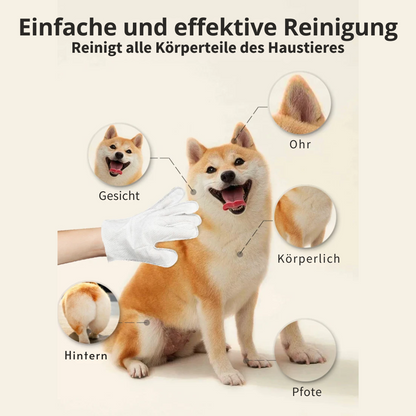 Einfache und effektive Reinigung
Reinigt alle Körperteile des Haustieres

Ohr

Gesicht

Körperlich

Hintern

Pfote