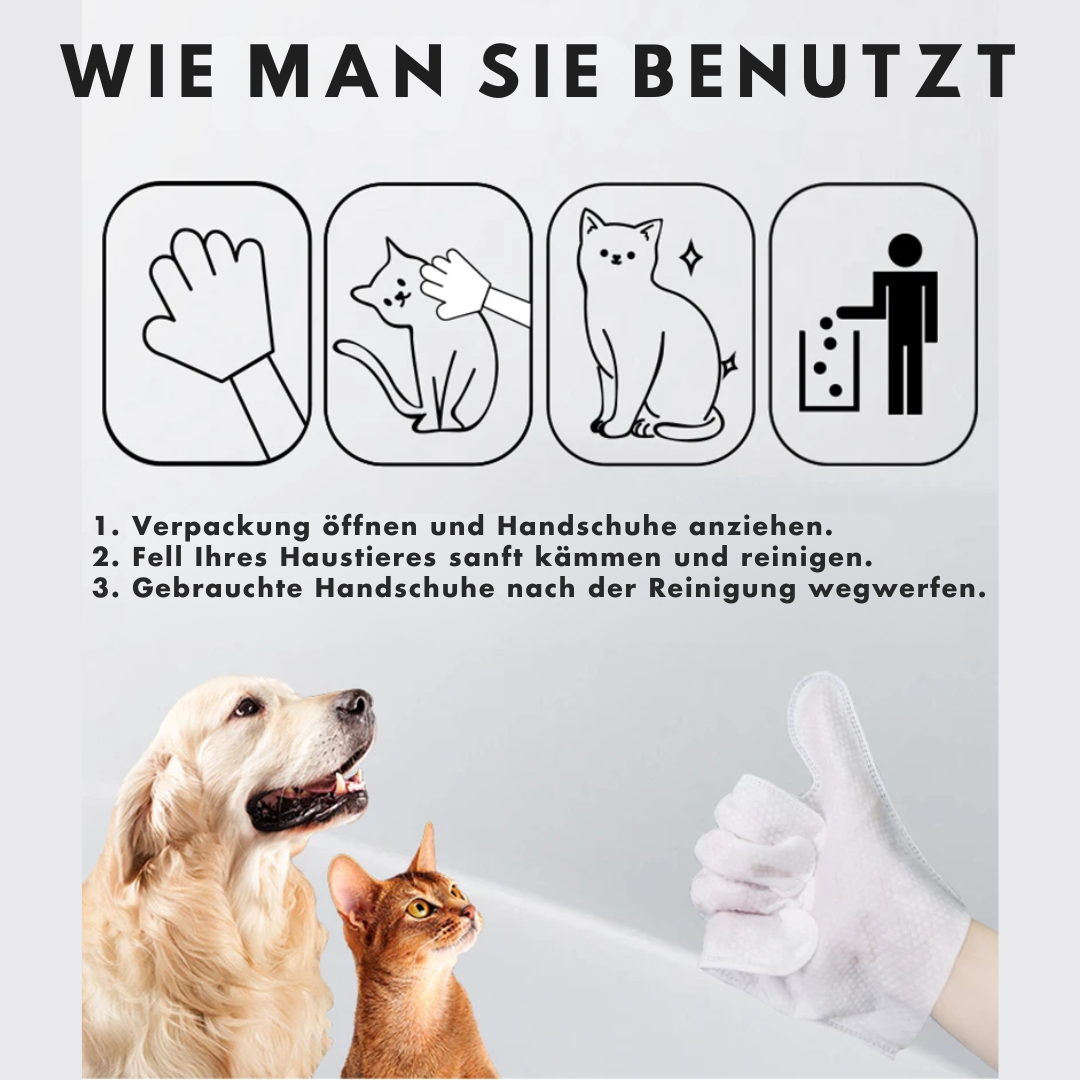 WIE MAN SIE BENUTZT

1. Verpackung öffnen und Handschuhe anziehen.
2. Fell Ihres Haustieres sanft kämmen und reinigen.
3. Gebrauchte Handschuhe nach der Reinigung wegwerfen.