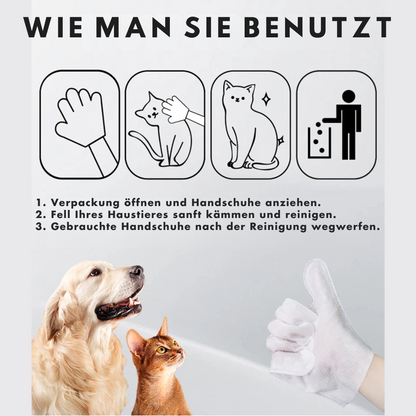 WIE MAN SIE BENUTZT

1. Verpackung öffnen und Handschuhe anziehen.
2. Fell Ihres Haustieres sanft kämmen und reinigen.
3. Gebrauchte Handschuhe nach der Reinigung wegwerfen.