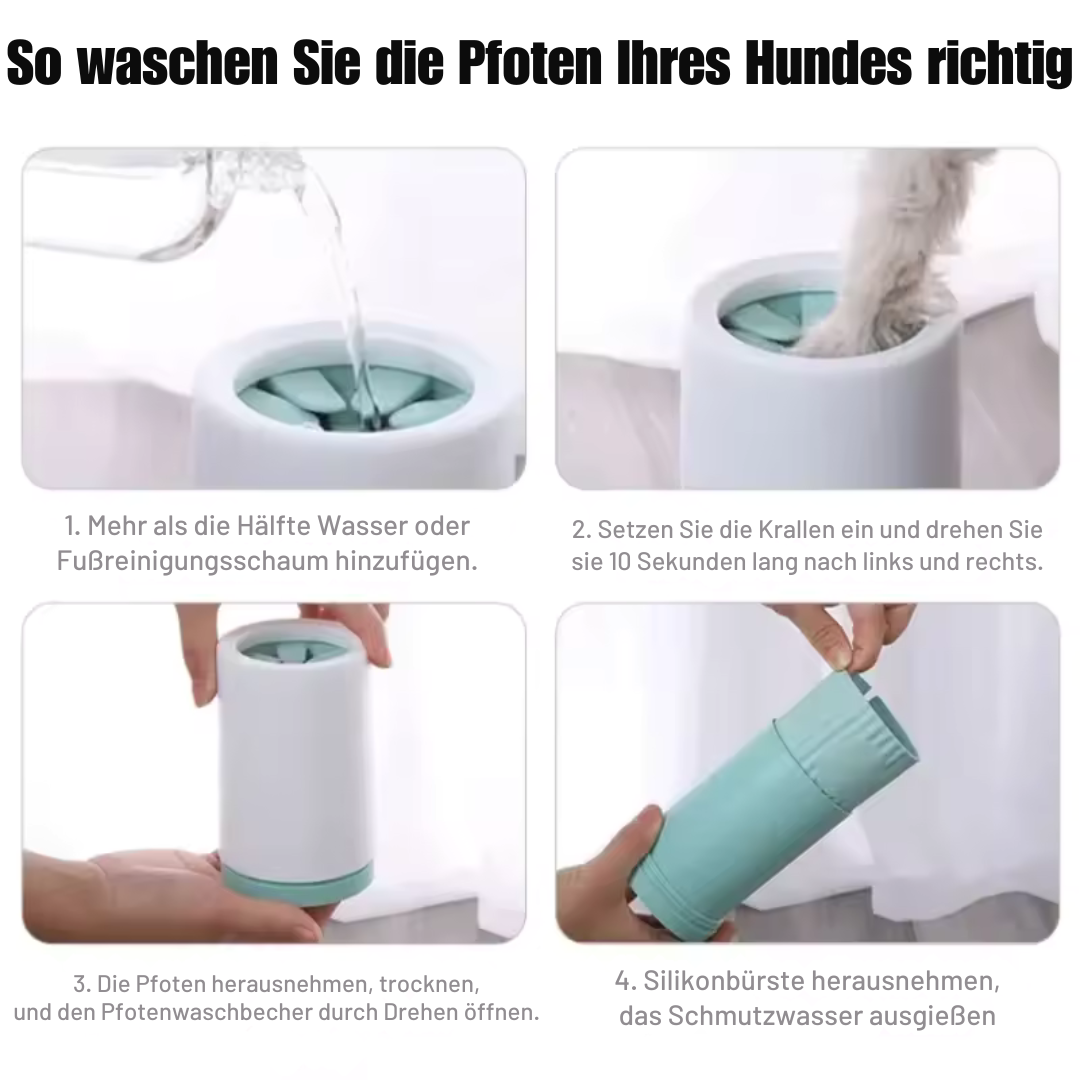 So waschen Sie die Pfoten Ihres Hundes richtig

1. Mehr als die Hälfte Wasser oder Fußreinigungsschaum hinzufügen.

2. Setzen Sie die Krallen ein und drehen Sie sie 10 Sekunden lang nach links und rechts.

3. Die Pfoten herausnehmen, trocknen, und den Pfotenwaschbecher durch Drehen öffnen.

4. Silikonbürste herausnehmen, das Schmutzwasser ausgießen