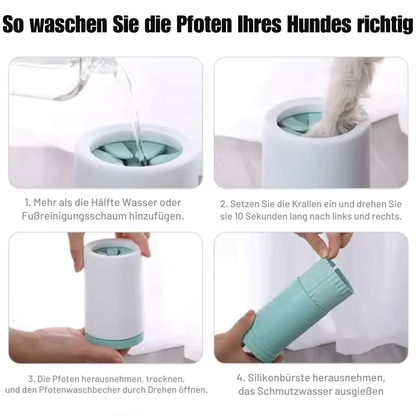 So waschen Sie die Pfoten Ihres Hundes richtig

1. Mehr als die Hälfte Wasser oder Fußreinigungsschaum hinzufügen.

2. Setzen Sie die Krallen ein und drehen Sie sie 10 Sekunden lang nach links und rechts.

3. Die Pfoten herausnehmen, trocknen, und den Pfotenwaschbecher durch Drehen öffnen.

4. Silikonbürste herausnehmen, das Schmutzwasser ausgießen