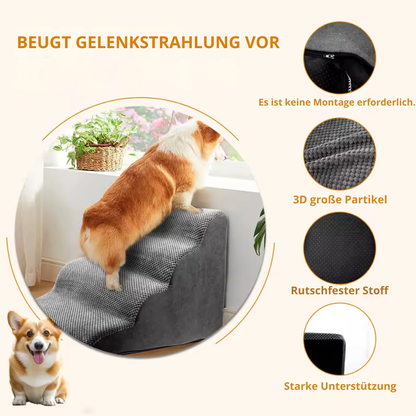 BEUGT GELENKSTRAHLUNG VOR

Es ist keine Montage erforderlich.

3D große Partikel

Rutschfester Stoff

Starke Unterstützung