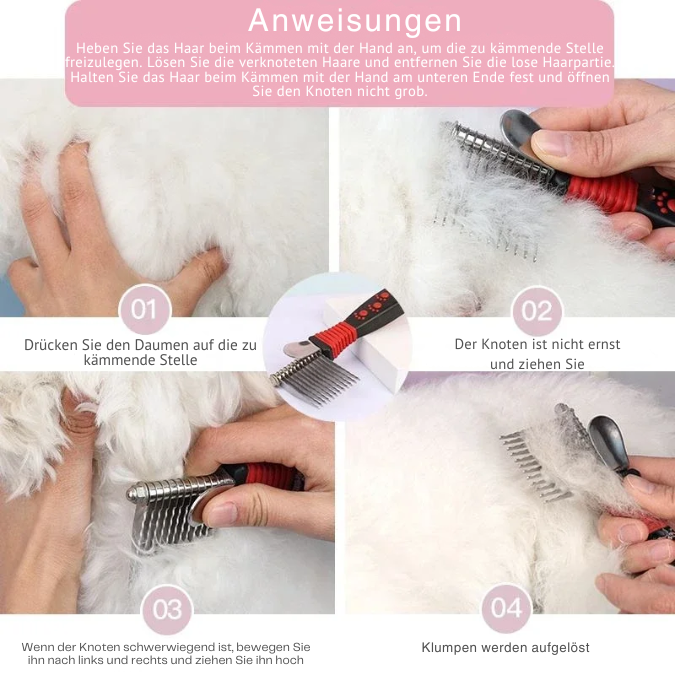 Anweisungen

Heben Sie das Haar beim Kämmen mit der Hand an, um die zu kämmende Stelle freizulegen. Lösen Sie die verknoteten Haare und entfernen Sie die lose Haarpartie. Halten Sie das Haar beim Kämmen mit der Hand am unteren Ende fest und öffnen Sie den Knoten nicht grob.

01

Drücken Sie den Daumen auf die zu kämmende Stelle

02

Der Knoten ist nicht ernst und ziehen Sie

03

Wenn der Knoten schwerwiegend ist, bewegen Sie ihn nach links und rechts und ziehen Sie ihn hoch

04

Klumpen werden aufgelöst