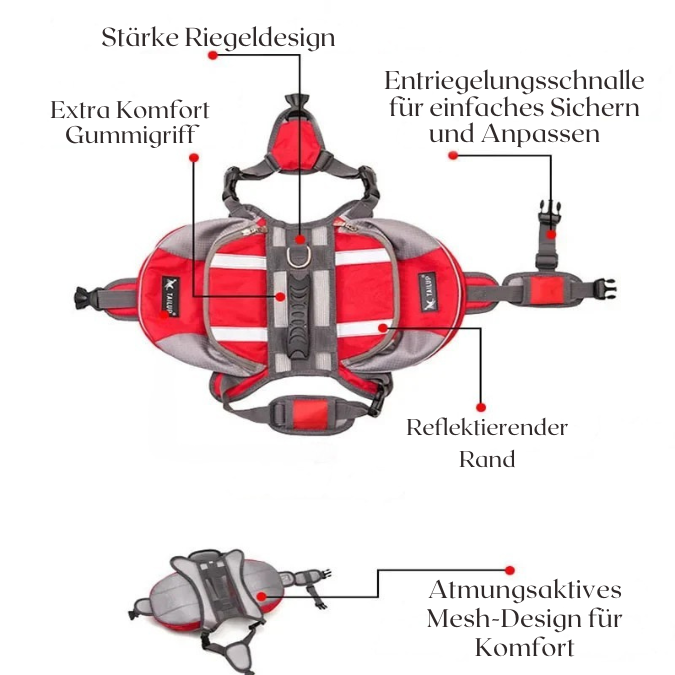 Stärke Riegeldesign

Extra Komfort Gummigriff

Entriegelungsschnalle für einfaches Sichern und Anpassen

TAILUP

TAILUP

Reflektierender Rand

Atmungsaktives Mesh-Design für Komfort