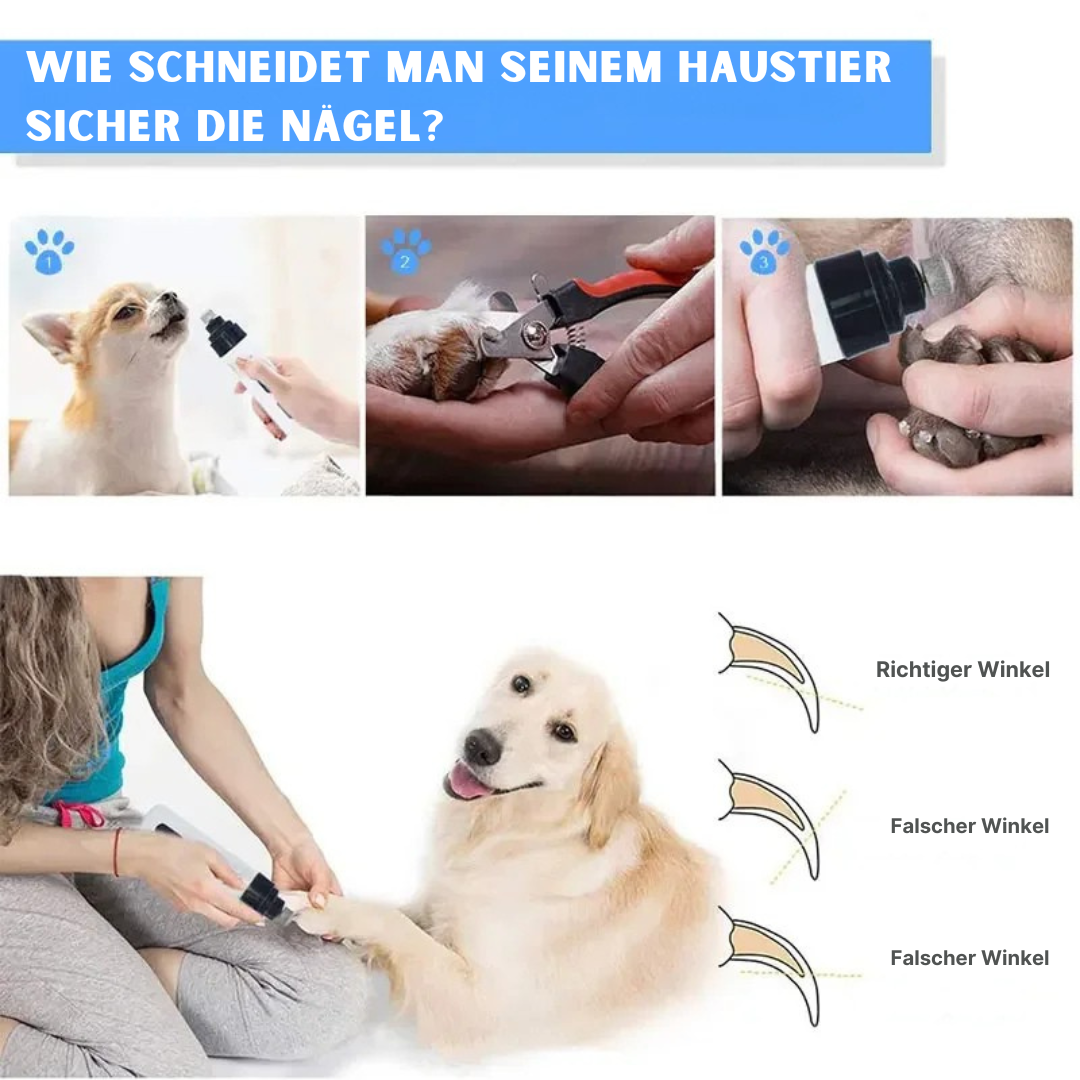 WIE SCHNEIDET MAN SEINEM HAUSTIER SICHER DIE NÄGEL?

1

2

3

Richtiger Winkel

Falscher Winkel

Falscher Winkel