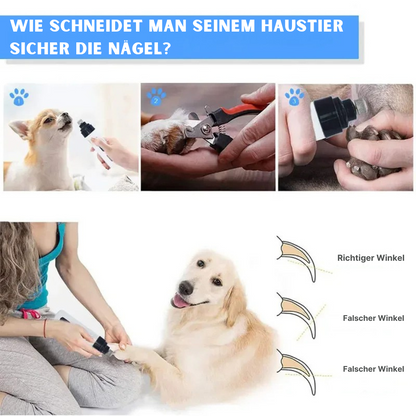 WIE SCHNEIDET MAN SEINEM HAUSTIER SICHER DIE NÄGEL?

1

2

3

Richtiger Winkel

Falscher Winkel

Falscher Winkel