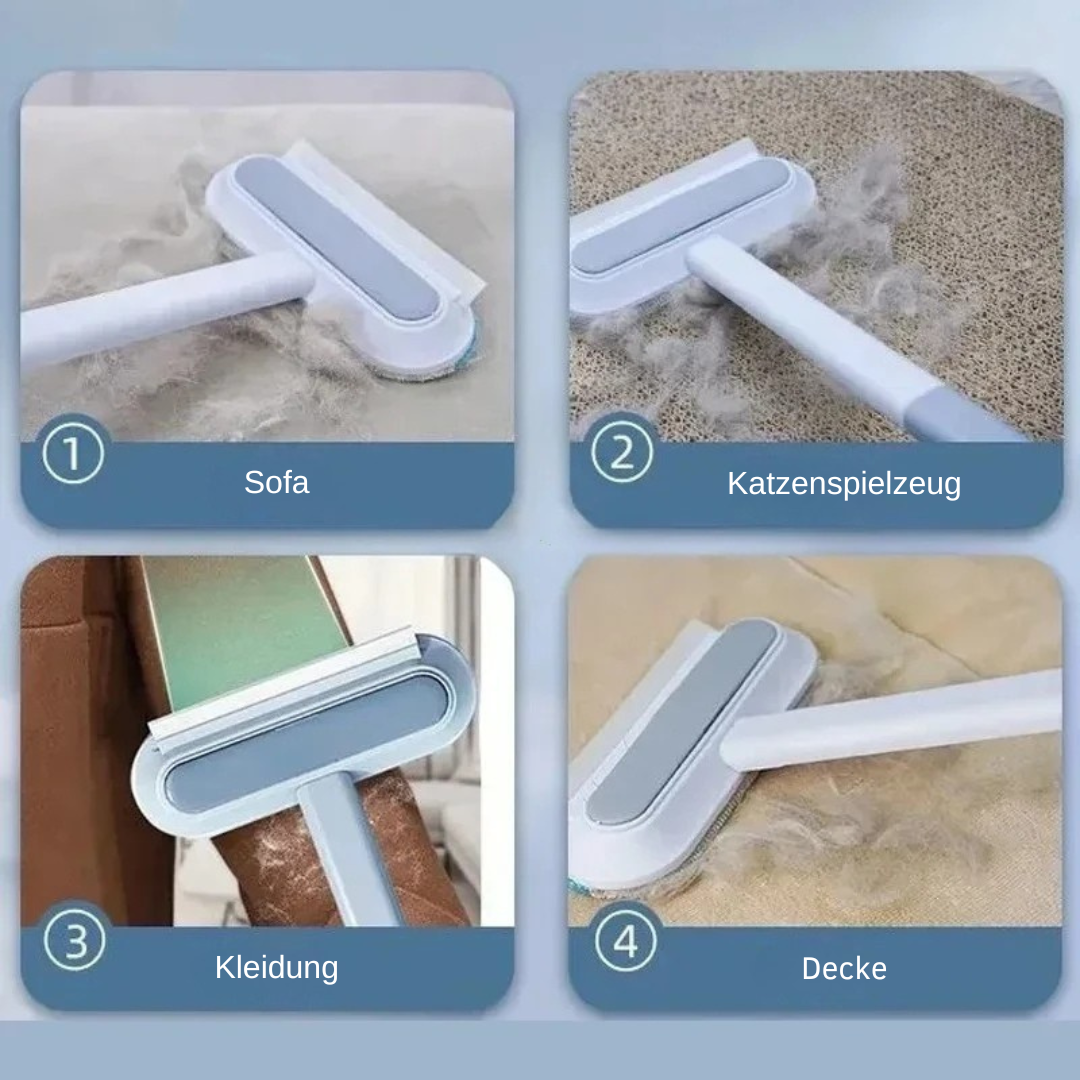 1
Sofa

2
Katzenspielzeug

3
Kleidung

4
Decke