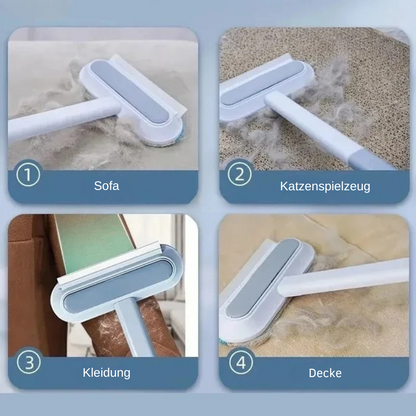 1 Sofa

2 Katzenspielzeug

3 Kleidung

4 Decke