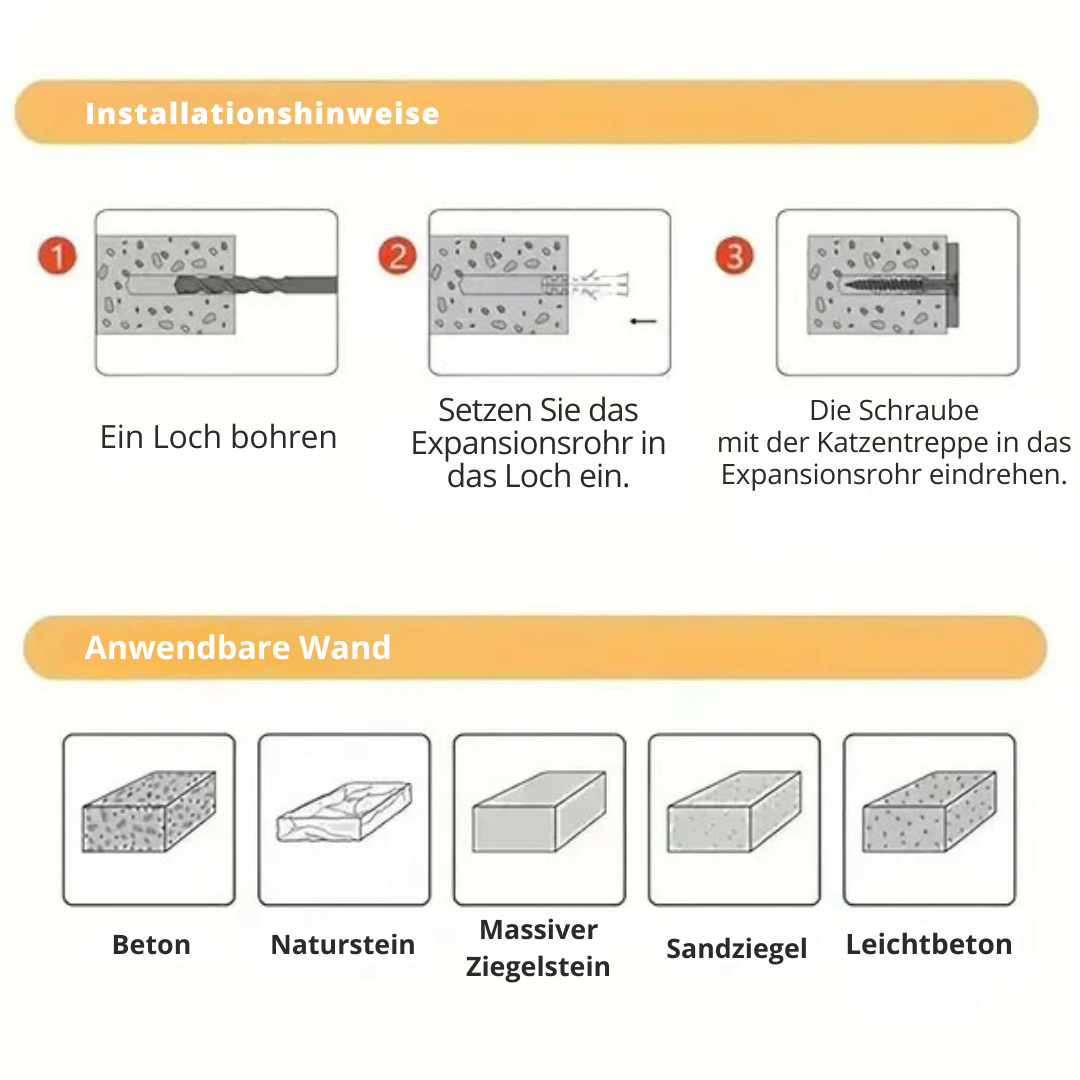 Installationshinweise

1

Ein Loch bohren

2

Setzen Sie das Expansionsrohr in das Loch ein.

3

Die Schraube mit der Katzentreppe in das Expansionsrohr eindrehen.

Anwendbare Wand

Beton

Naturstein

Massiver Ziegelstein

Sandziegel

Leichtbeton