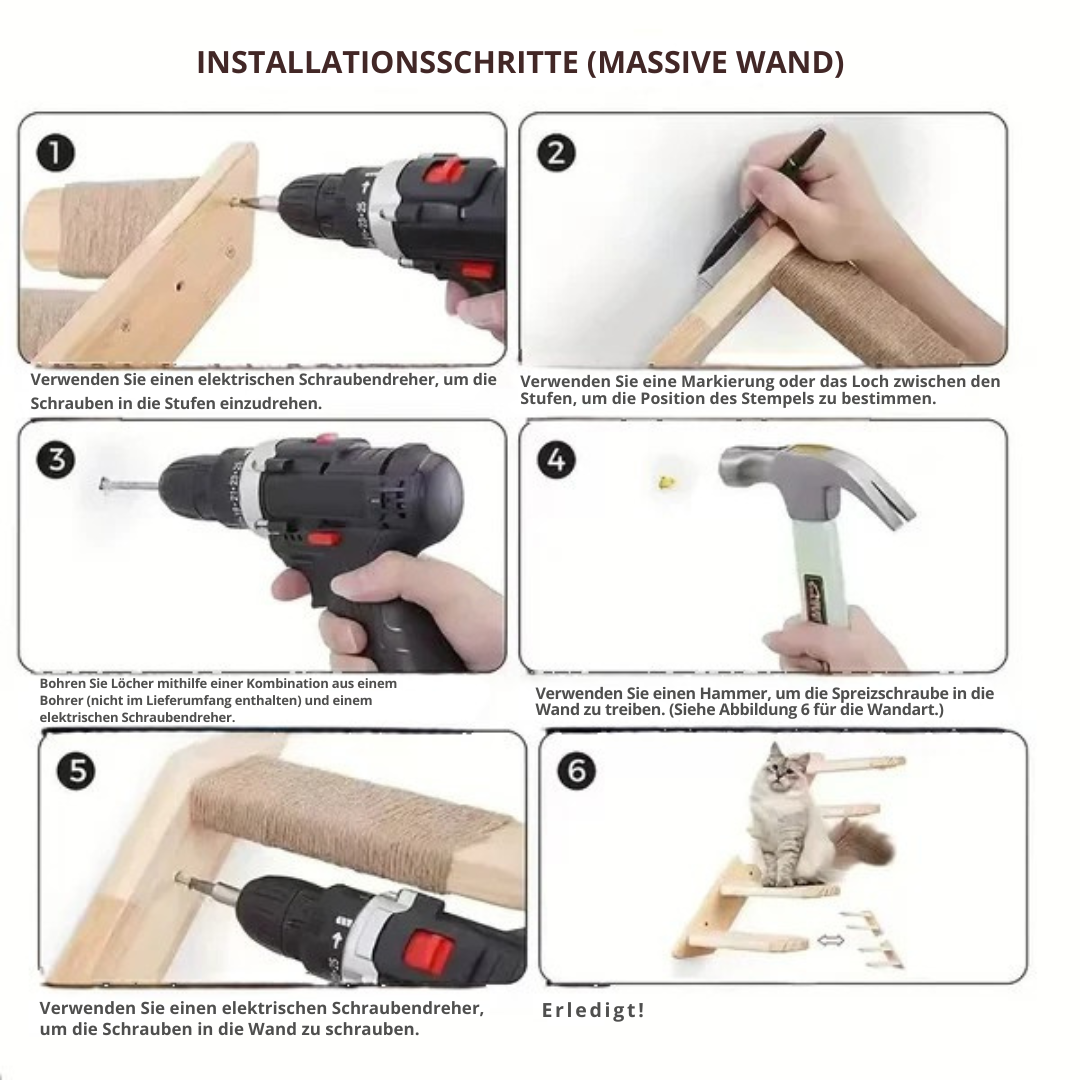 INSTALLATIONSSCHRITTE (MASSIVE WAND)

1

Verwenden Sie einen elektrischen Schraubendreher, um die Schrauben in die Stufen einzudrehen.

2

Verwenden Sie eine Markierung oder das Loch zwischen den Stufen, um die Position des Stempels zu bestimmen.

3

Bohren Sie Löcher mithilfe einer Kombination aus einem Bohrer (nicht im Lieferumfang enthalten) und einem elektrischen Schraubendreher.

4

Verwenden Sie einen Hammer, um die Spreizschraube in die Wand zu treiben. (Siehe Abbildung 6 für die Wandart.)

5

Verwenden Sie einen elektrischen Schraubendreher, um die Schrauben in die Wand zu schrauben.

6

Erledigt!