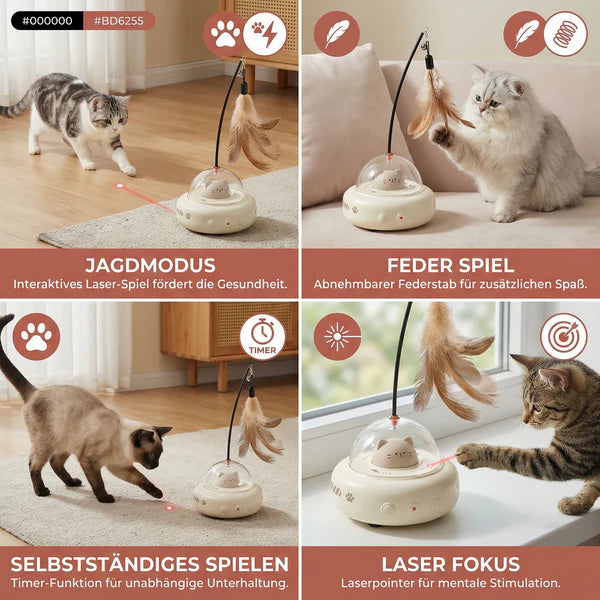 #000000 #BD6255

JAGDMODUS
Interaktives Laser-Spiel fördert die Gesundheit.

FEDER SPIEL
Abnehmbarer Federstab für zusätzlichen Spaß.

TIMER

SELBSTSTÄNDIGES SPIELEN
Timer-Funktion für unabhängige Unterhaltung.

LASER FOKUS
Laserpointer für mentale Stimulation.